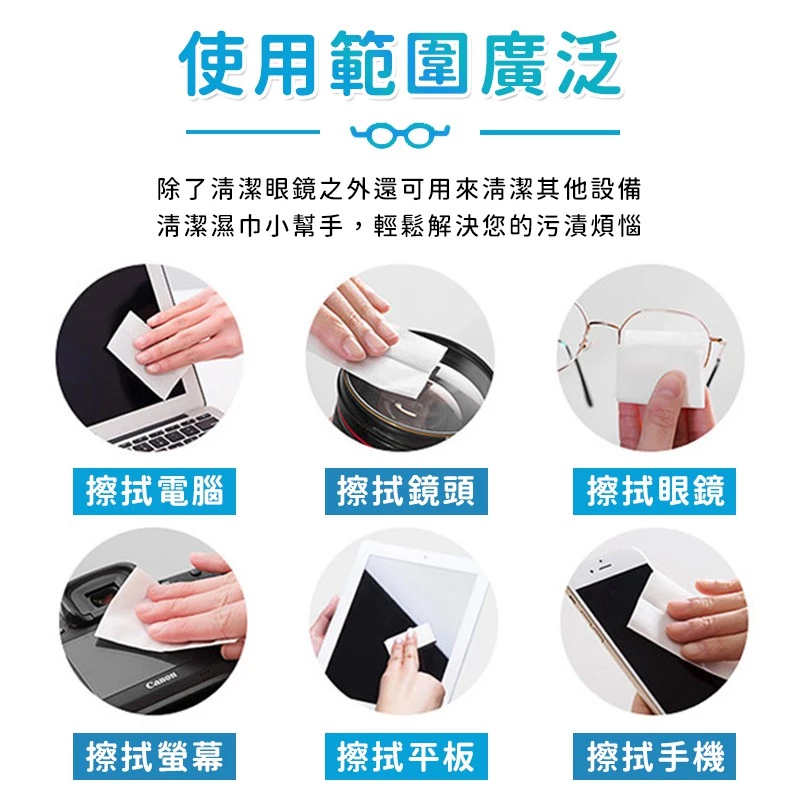 使用範圍廣泛

除了清潔眼鏡之外還可用來清潔其他設備
清潔濕巾小幫手，輕鬆解決您的污漬煩惱

擦拭電腦

擦拭鏡頭

擦拭眼鏡

Canon

擦拭螢幕

擦拭平板

擦拭手機